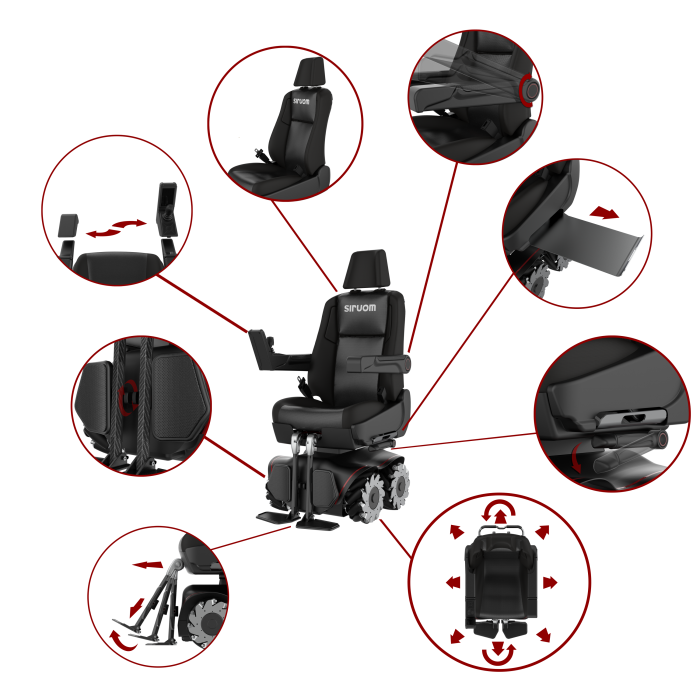 siruom

siruom